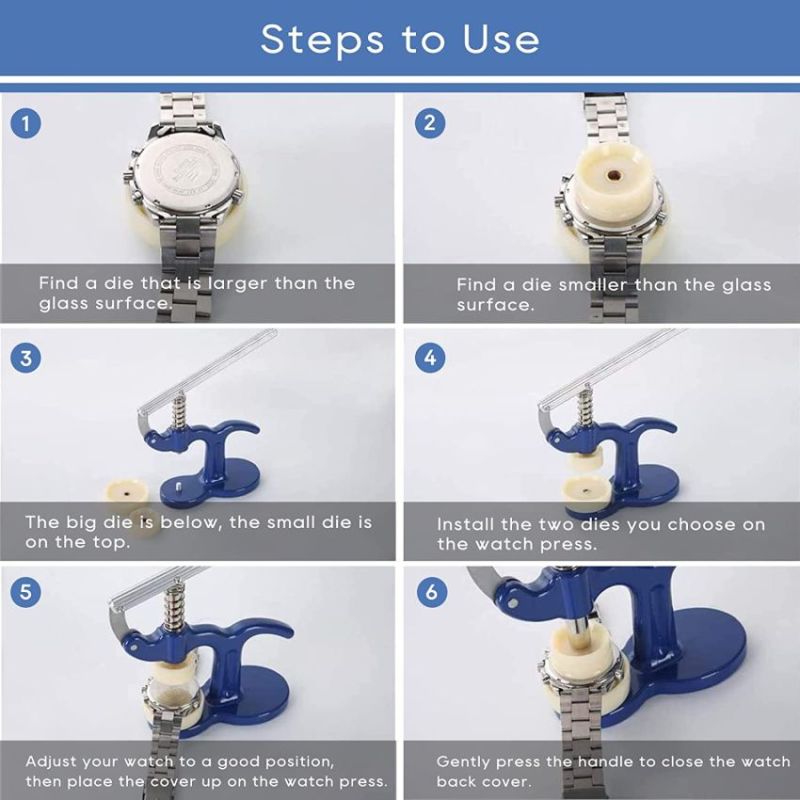 Steps to Use

1

Find a die that is larger than the glass surface.

2

Find a die smaller than the glass surface.

3

The big die is below, the small die is on the top.

4

Install the two dies you choose on the watch press.

5

Adjust your watch to a good position, then place the cover up on the watch press.

6

Gently press the handle to close the watch back cover.